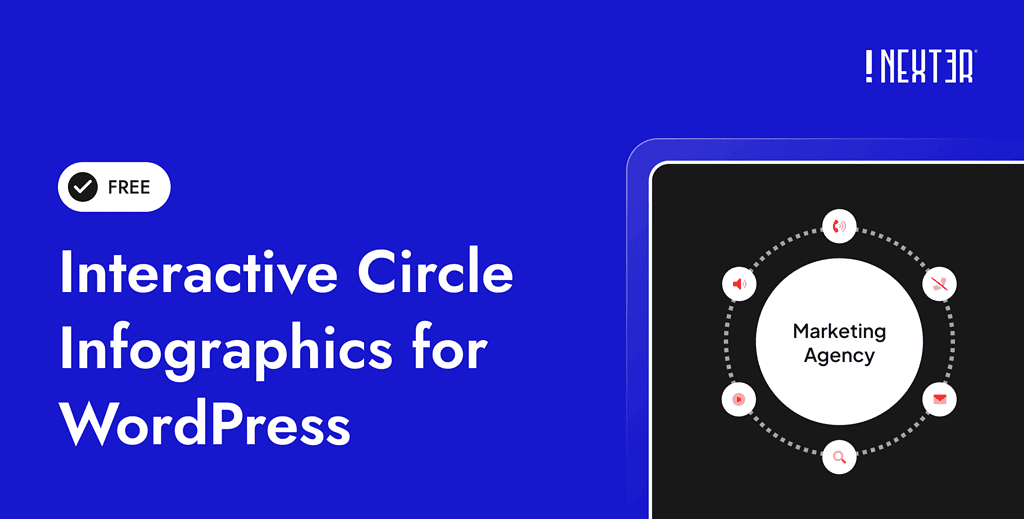 !NEXTER

FREE

Interactive Circle Infographics for WordPress

Marketing Agency